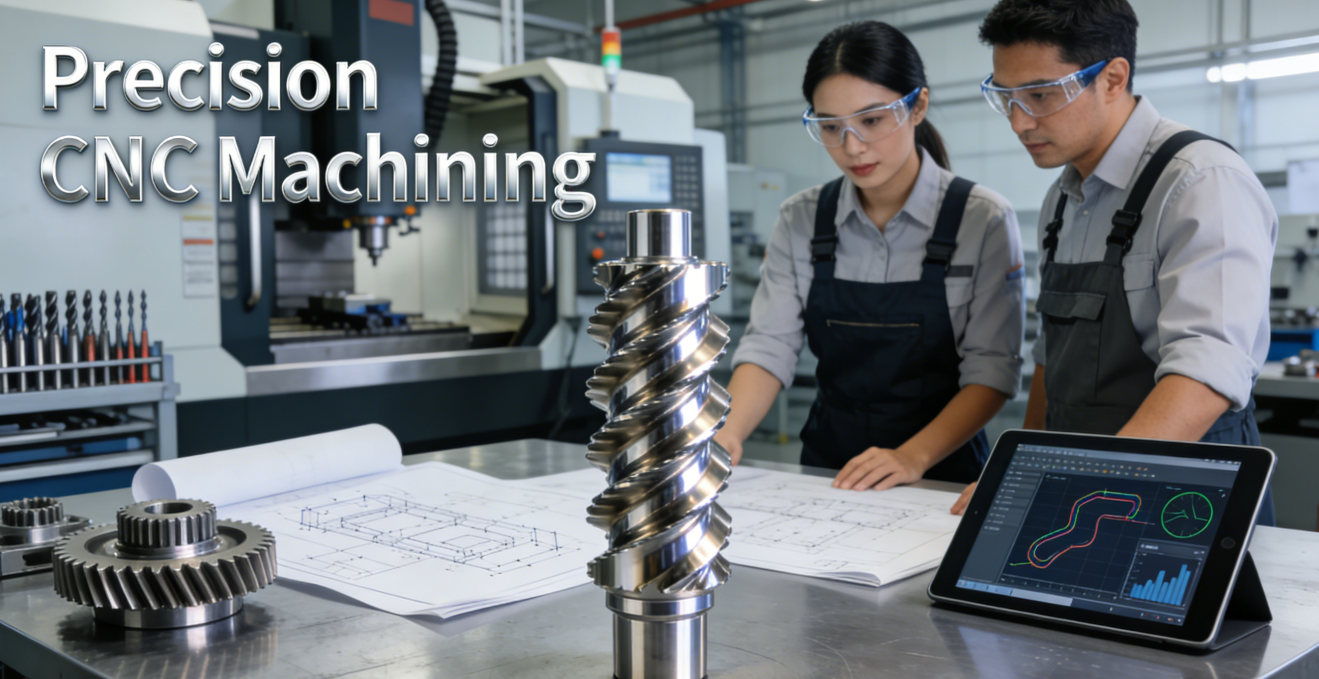 Precision
CNC Machining